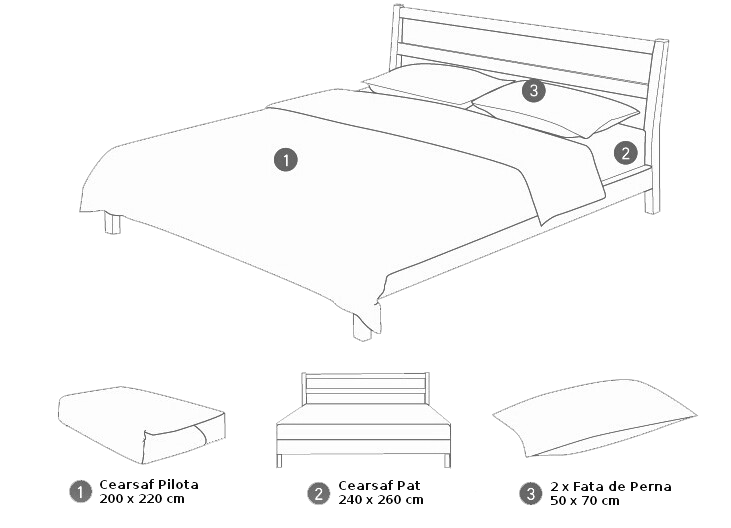 3

1

2

1 Cearsaf Pilota
200 x 220 cm

2 Cearsaf Pat
240 x 260 cm

3 2 x Fata de Perna
50 x 70 cm